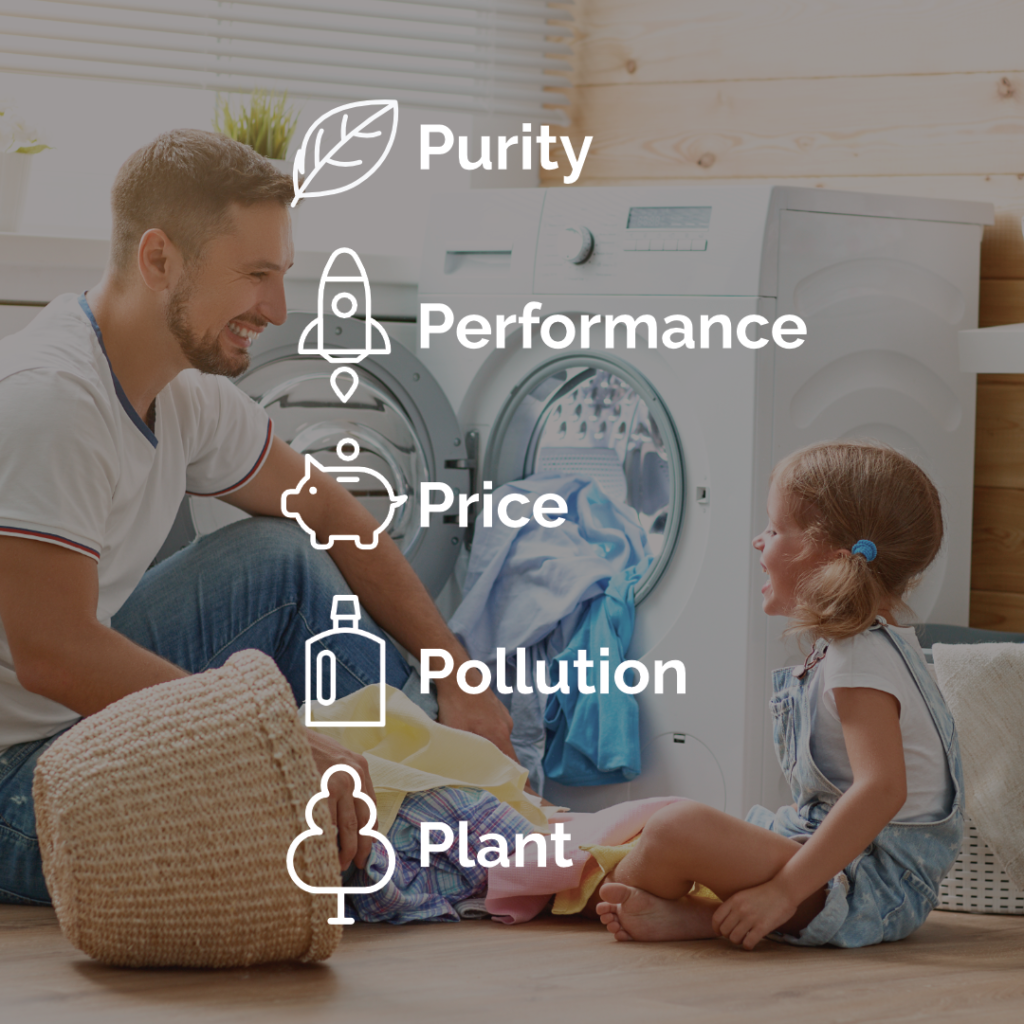 Purity

Performance

Price

Pollution

Plant